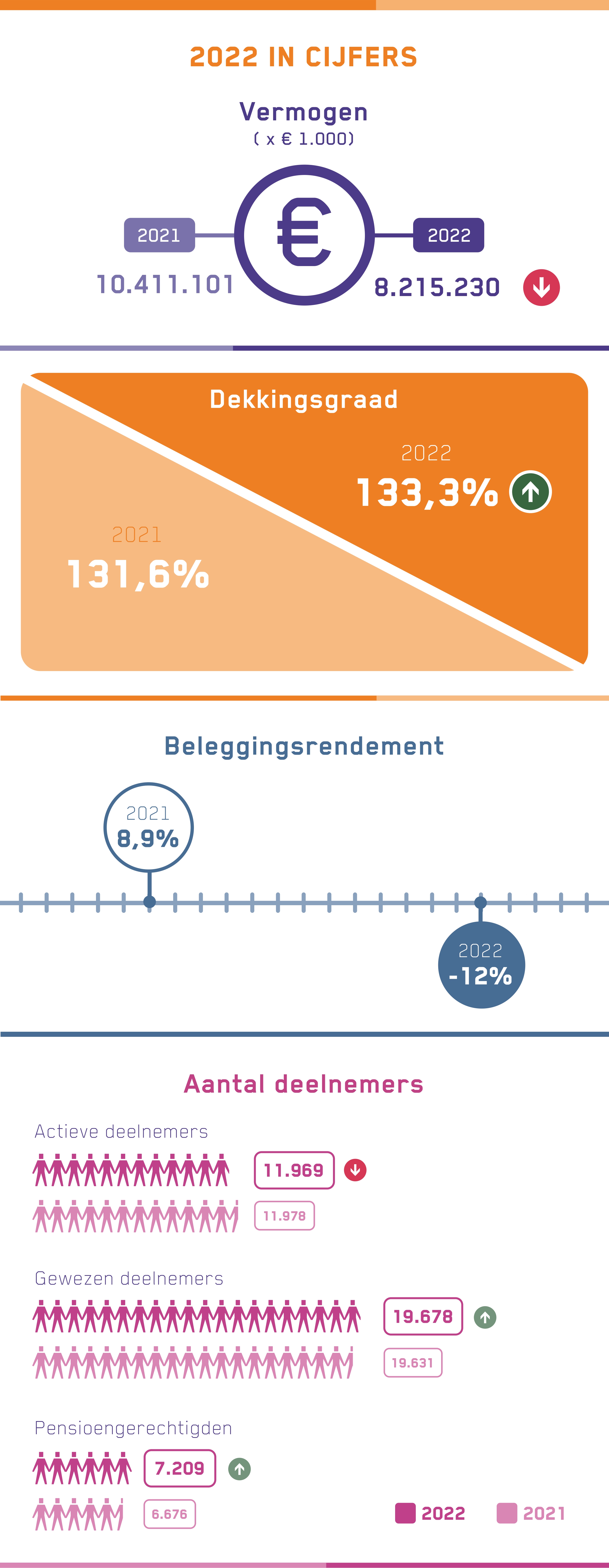 2022 IN CIJFERS

Vermogen
( x € 1.000)

2021
10.411.101

€

2022
8.215.230

Dekkingsgraad

2022
133,3%

2021
131,6%

Beleggingsrendement

2021
8,9%

2022
-12%

Aantal deelnemers

Actieve deelnemers

11.969

11.978

Gewezen deelnemers

19.678

19.631

Pensioengerechtigden

7.209

6.676

2022 2021