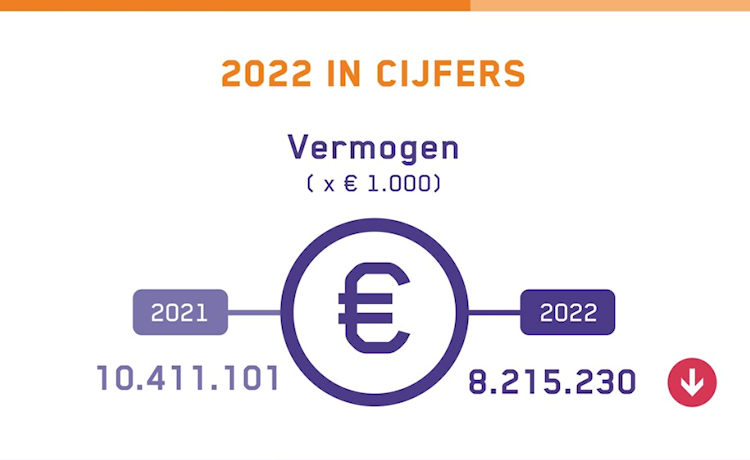 2022 IN CIJFERS

Vermogen
( x € 1.000)

2021

€

2022

10.411.101

8.215.230